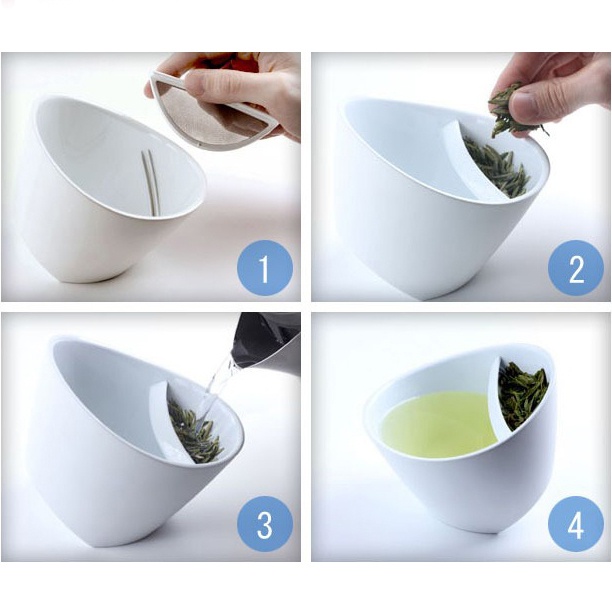 1

2

3

4