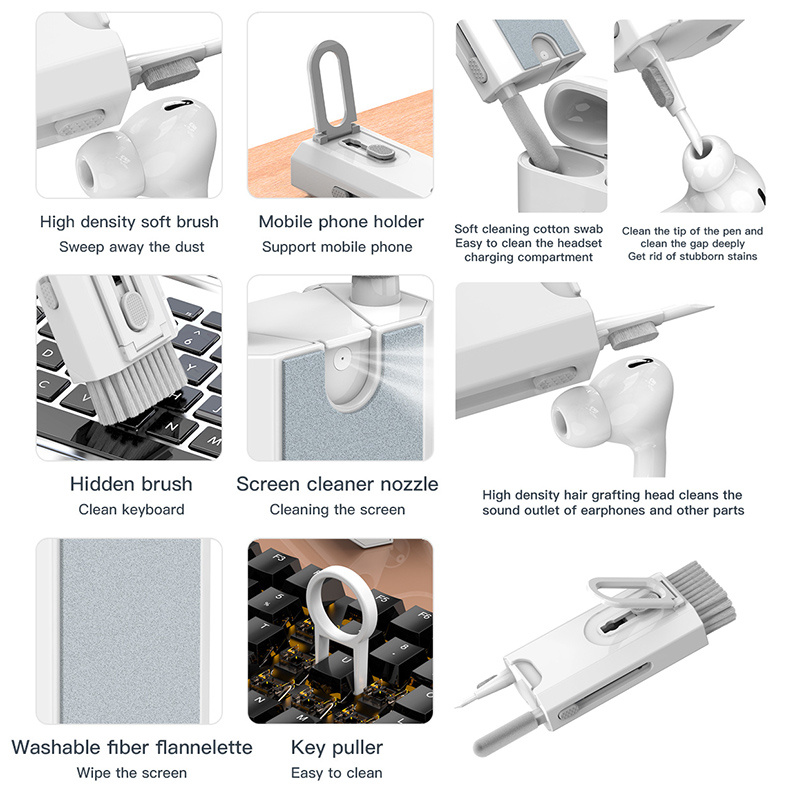 High density soft brush
Sweep away the dust

Mobile phone holder
Support mobile phone

Soft cleaning cotton swab
Easy to clean the headset
charging compartment

Clean the tip of the pen and
clean the gap deeply
Get rid of stubborn stains

Hidden brush
Clean keyboard

Screen cleaner nozzle
Cleaning the screen

High density hair grafting head cleans the
sound outlet of earphones and other parts

Washable fiber flannelette
Wipe the screen

Key puller
Easy to clean